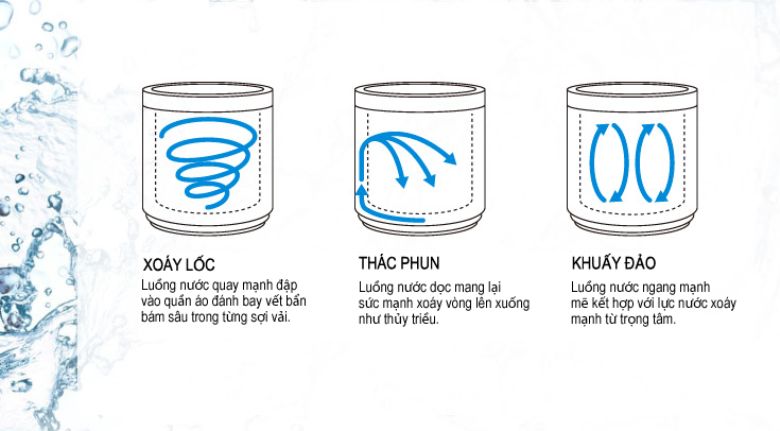 XOÁY LỐC
Luồng nước quay mạnh đập vào quần áo đánh bay vết bẩn bám sâu trong từng sợi vải.

THÁC PHUN
Luồng nước dọc mang lại sức mạnh xoáy vòng lên xuống như thủy triều.

KHUẤY ĐẢO
Luồng nước ngang mạnh mẽ kết hợp với lực nước xoáy mạnh từ trọng tâm.